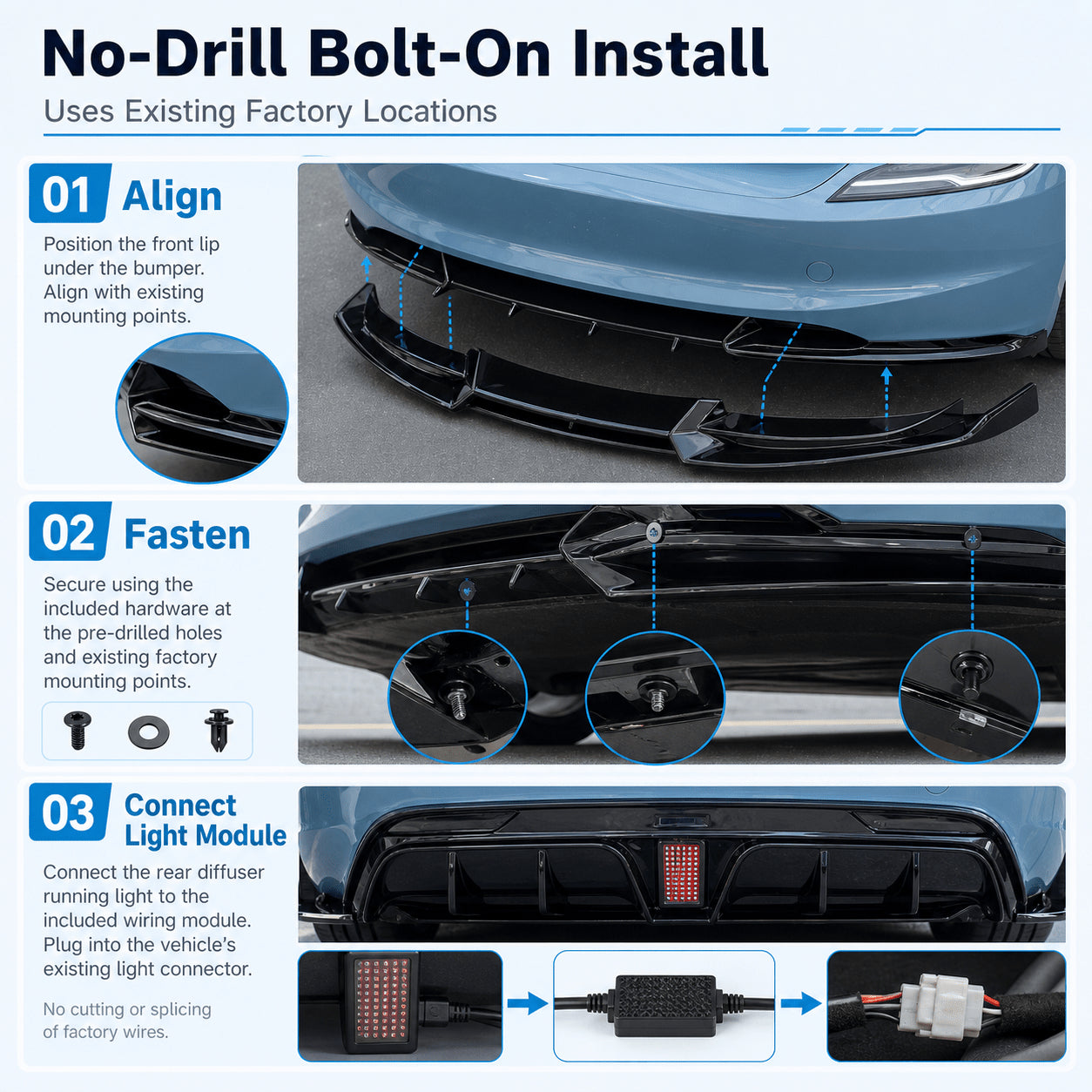 No-Drill Bolt-On Install

Uses Existing Factory Locations

01 Align

Position the front lip under the bumper. Align with existing mounting points.

02 Fasten

Secure using the included hardware at the pre-drilled holes and existing factory mounting points.

03 Connect Light Module

Connect the rear diffuser running light to the included wiring module. Plug into the vehicle's existing light connector.

No cutting or splicing of factory wires.