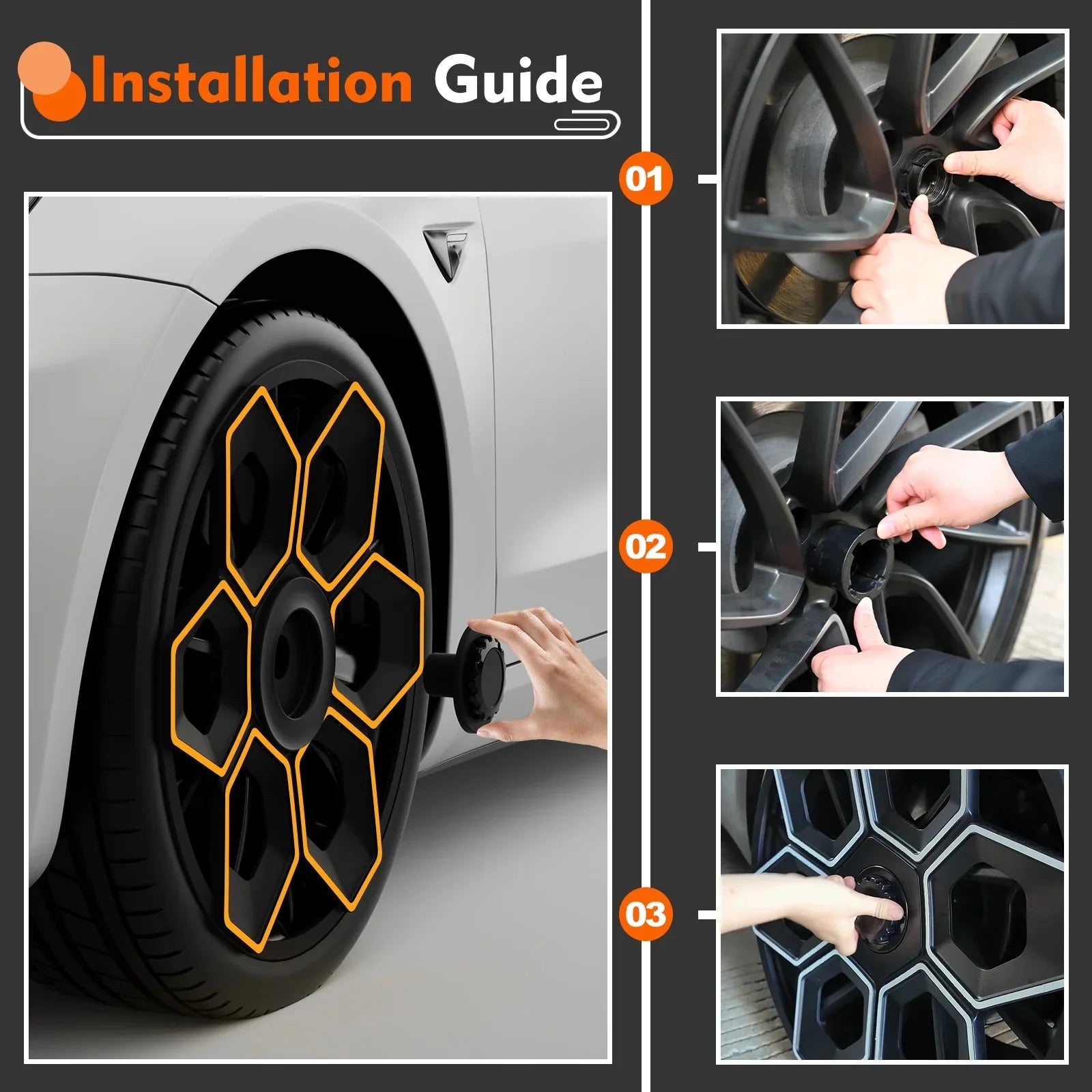 Installation Guide

01

02

03