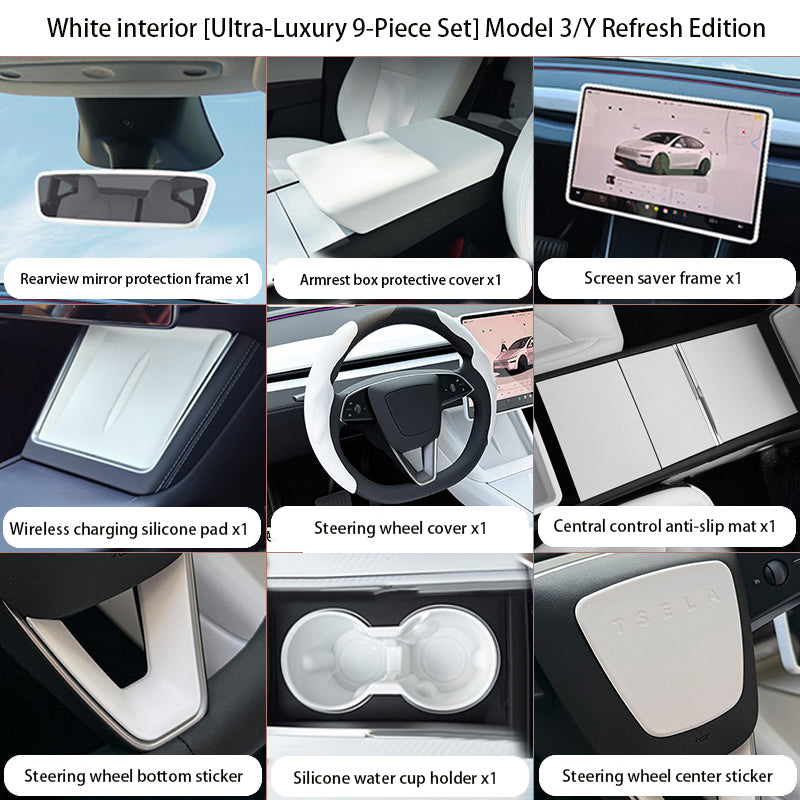 White interior [Ultra-Luxury 9-Piece Set] Model 3/Y Refresh Edition

Rearview mirror protection frame x1

Armrest box protective cover x1

Screen saver frame x1

Wireless charging silicone pad x1

Steering wheel cover x1

Central control anti-slip mat x1

Steering wheel bottom sticker

Silicone water cup holder x1

TSELA

Steering wheel center sticker