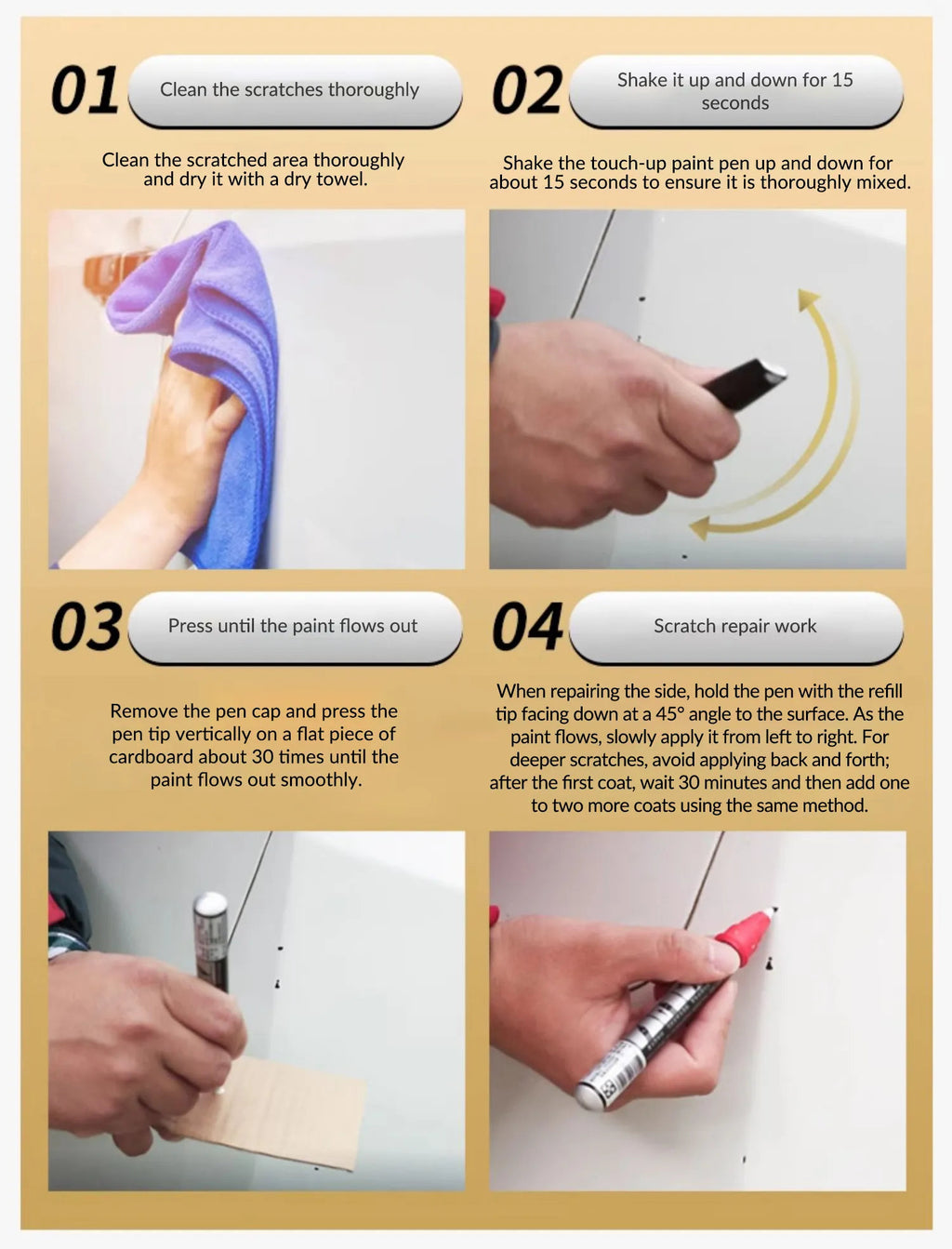 01 Clean the scratches thoroughly

Clean the scratched area thoroughly and dry it with a dry towel.

02 Shake it up and down for 15 seconds

Shake the touch-up paint pen up and down for about 15 seconds to ensure it is thoroughly mixed.

03 Press until the paint flows out

Remove the pen cap and press the pen tip vertically on a flat piece of cardboard about 30 times until the paint flows out smoothly.

04 Scratch repair work

When repairing the side, hold the pen with the refill tip facing down at a 45° angle to the surface. As the paint flows, slowly apply it from left to right. For deeper scratches, avoid applying back and forth; after the first coat, wait 30 minutes and then add one to two more coats using the same method.