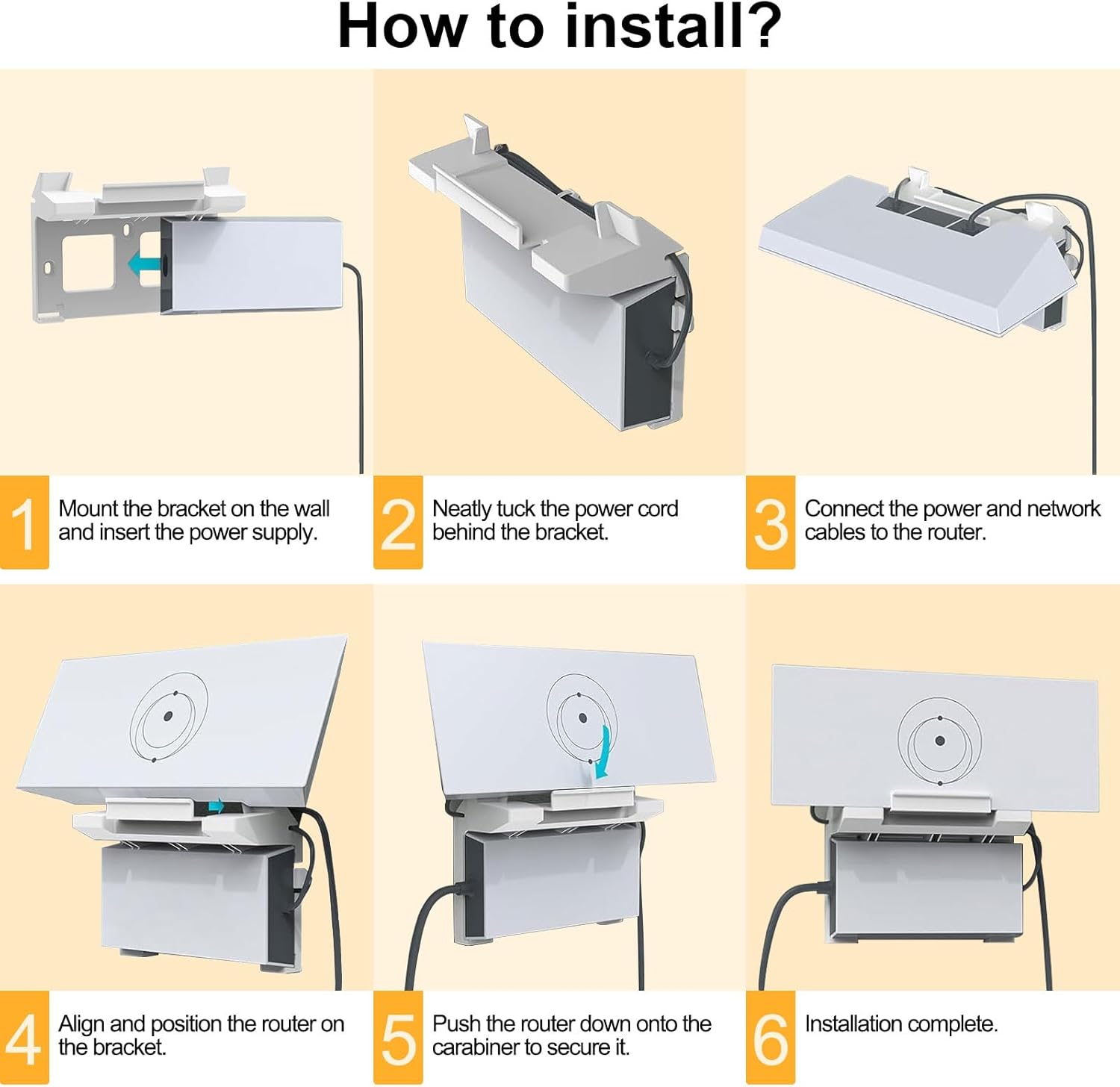 How to install?

1 Mount the bracket on the wall and insert the power supply.

2 Neatly tuck the power cord behind the bracket.

3 Connect the power and network cables to the router.

4 Align and position the router on the bracket.

5 Push the router down onto the carabiner to secure it.

6 Installation complete.