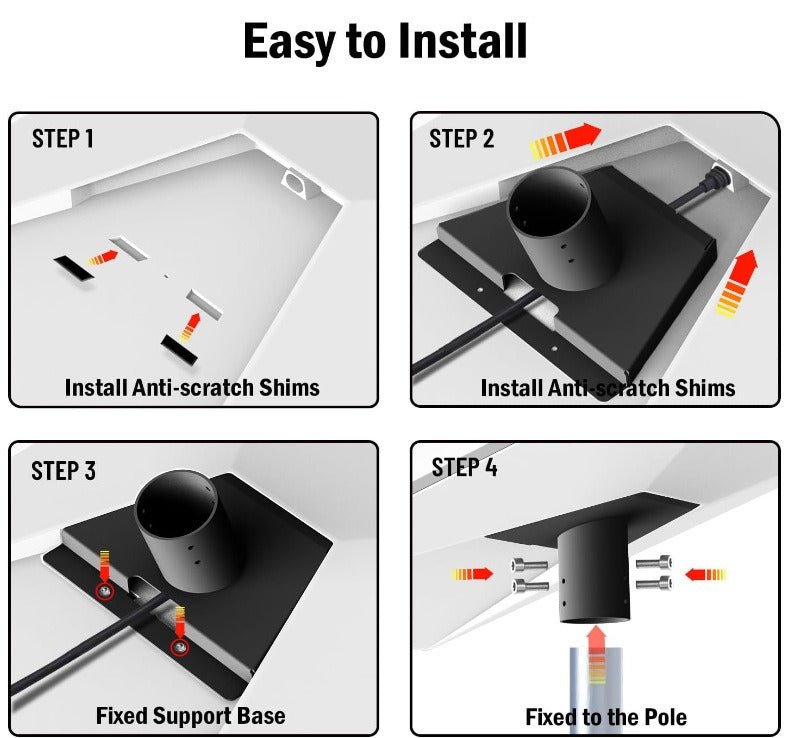 Easy to Install

STEP 1

Install Anti-scratch Shims

STEP 2

Install Anti-scratch Shims

STEP 3

Fixed Support Base

STEP 4

Fixed to the Pole