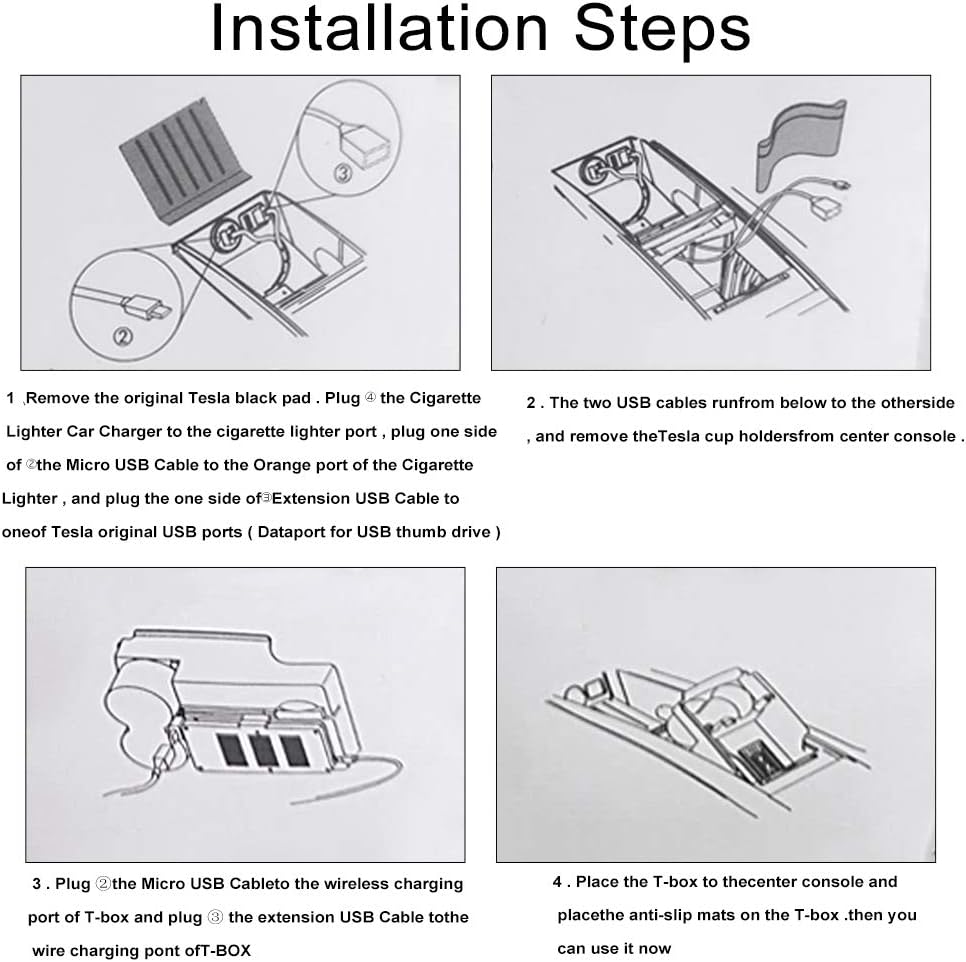 Installation Steps

③

②

1 、Remove the original Tesla black pad . Plug ④ the Cigarette Lighter Car Charger to the cigarette lighter port , plug one side of ②the Micro USB Cable to the Orange port of the Cigarette Lighter , and plug the one side of③Extension USB Cable to oneof Tesla original USB ports ( Dataport for USB thumb drive )

2 . The two USB cables runfrom below to the otherside , and remove theTesla cup holdersfrom center console .

3 . Plug ②the Micro USB Cableto the wireless charging port of T-box and plug ③ the extension USB Cable tothe wire charging pont ofT-BOX

4 . Place the T-box to thecenter console and placethe anti-slip mats on the T-box .then you can use it now